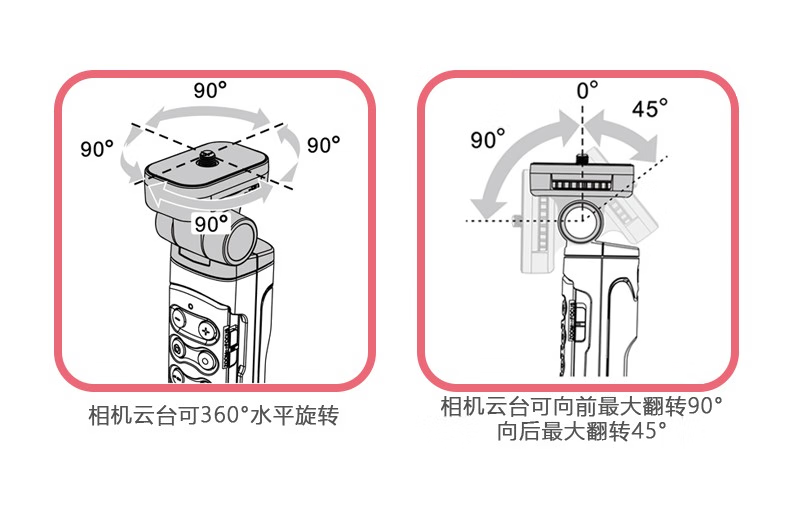 90°

90°

90°

90°

相机云台可360°水平旋转

0°

45°

90°

相机云台可向前最大翻转90°
向后最大翻转45°